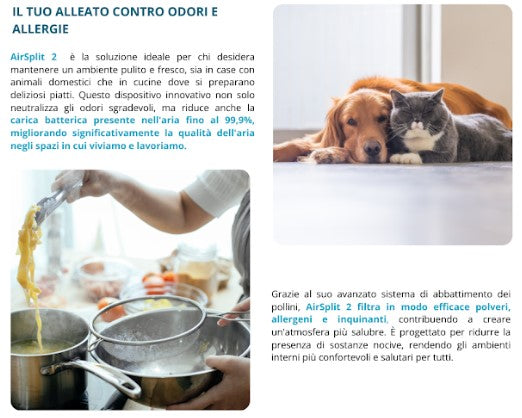 IL TUO ALLEATO CONTRO ODORI E ALLERGIE

AirSplit 2 è la soluzione ideale per chi desidera mantenere un ambiente pulito e fresco, sia in case con animali domestici che in cucine dove si preparano deliziosi piatti. Questo dispositivo innovativo non solo neutralizza gli odori sgradevoli, ma riduce anche la carica batterica presente nell'aria fino al 99,9%, migliorando significativamente la qualità dell'aria negli spazi in cui viviamo e lavoriamo.

Grazie al suo avanzato sistema di abbattimento dei pollini, AirSplit 2 filtra in modo efficace polveri, allergeni e inquinanti, contribuendo a creare un'atmosfera più salubre. È progettato per ridurre la presenza di sostanze nocive, rendendo gli ambienti interni più confortevoli e salutari per tutti.